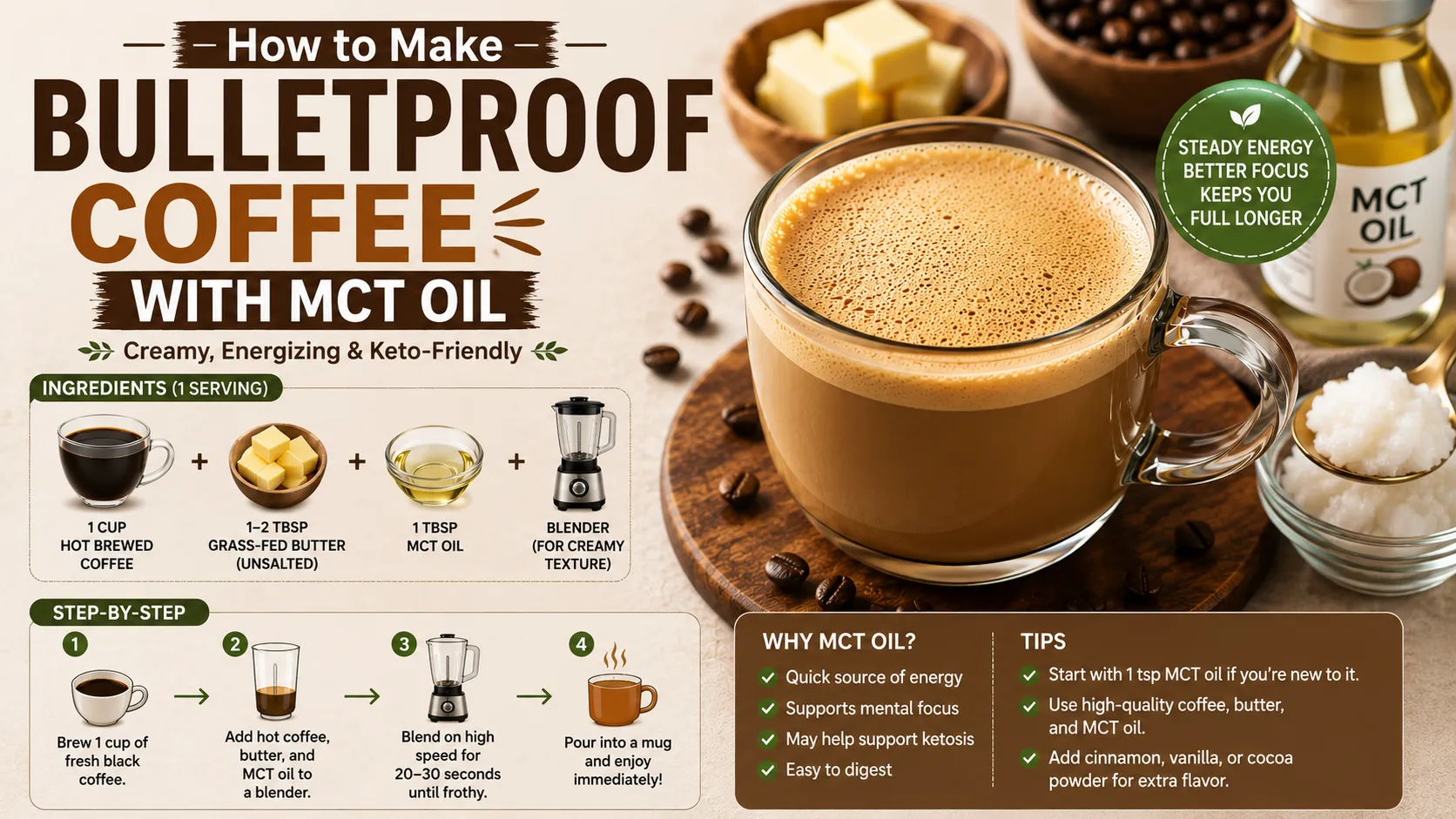 How to Make
BULLETPROOF
COFFEE
WITH MCT OIL
Creamy, Energizing & Keto-Friendly

STEADY ENERGY
BETTER FOCUS
KEEPS YOU
FULL LONGER

MCT
OIL

INGREDIENTS (1 SERVING)

1 CUP
HOT BREWED
COFFEE

+

1–2 TBSP
GRASS-FED BUTTER
(UNSALTED)

+

1 TBSP
MCT OIL

+

BLENDER
(FOR CREAMY
TEXTURE)

STEP-BY-STEP

1
Brew 1 cup of fresh black coffee.

2
Add hot coffee, butter, and MCT oil to a blender.

3
Blend on high speed for 20–30 seconds until frothy.

4
Pour into a mug and enjoy immediately!

WHY MCT OIL?
Quick source of energy
Supports mental focus
May help support ketosis
Easy to digest

TIPS
Start with 1 tsp MCT oil if you're new to it.
Use high-quality coffee, butter, and MCT oil.
Add cinnamon, vanilla, or cocoa powder for extra flavor.