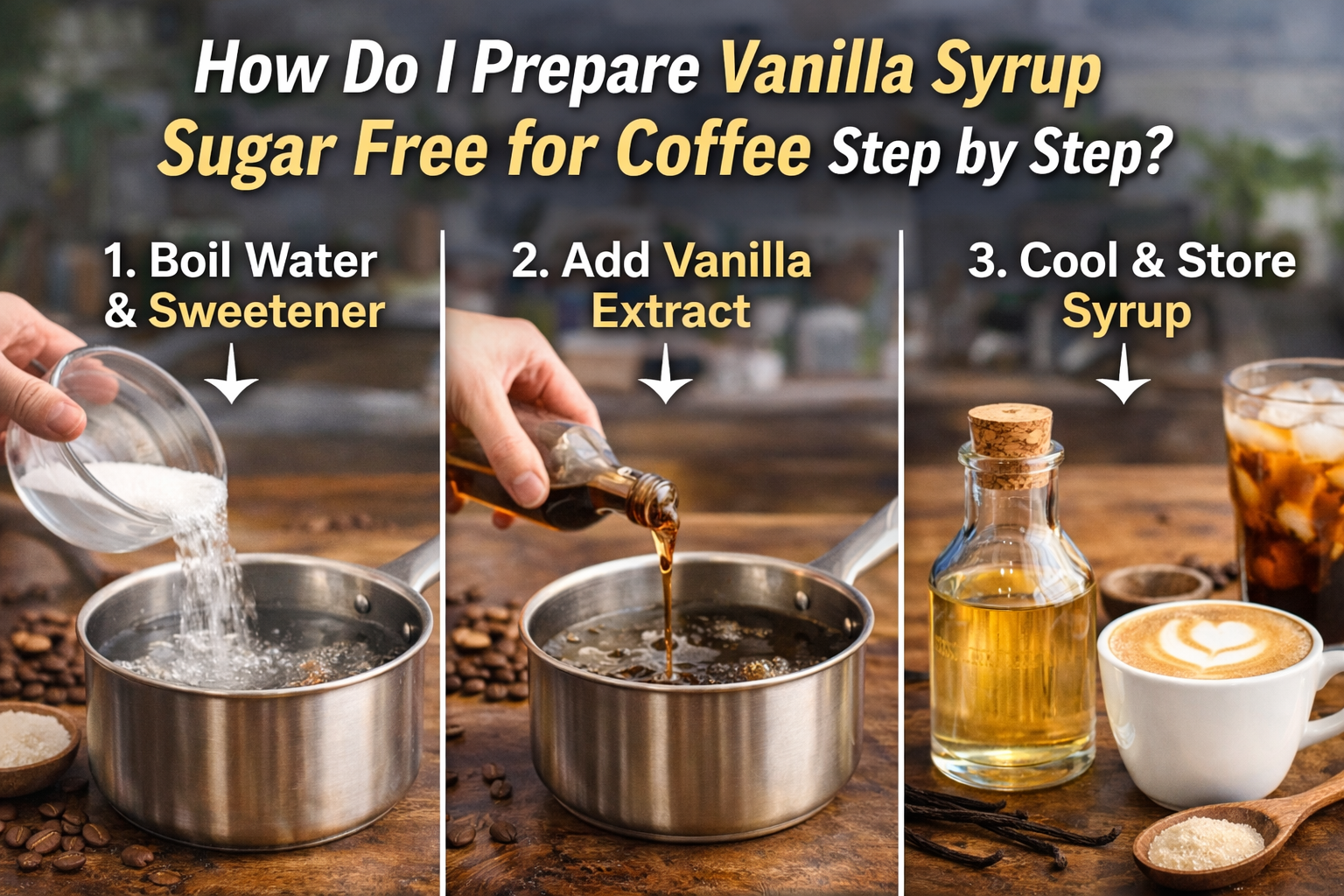 How Do I Prepare Vanilla Syrup Sugar Free for Coffee Step by Step?

1. Boil Water & Sweetener

2. Add Vanilla Extract

3. Cool & Store Syrup